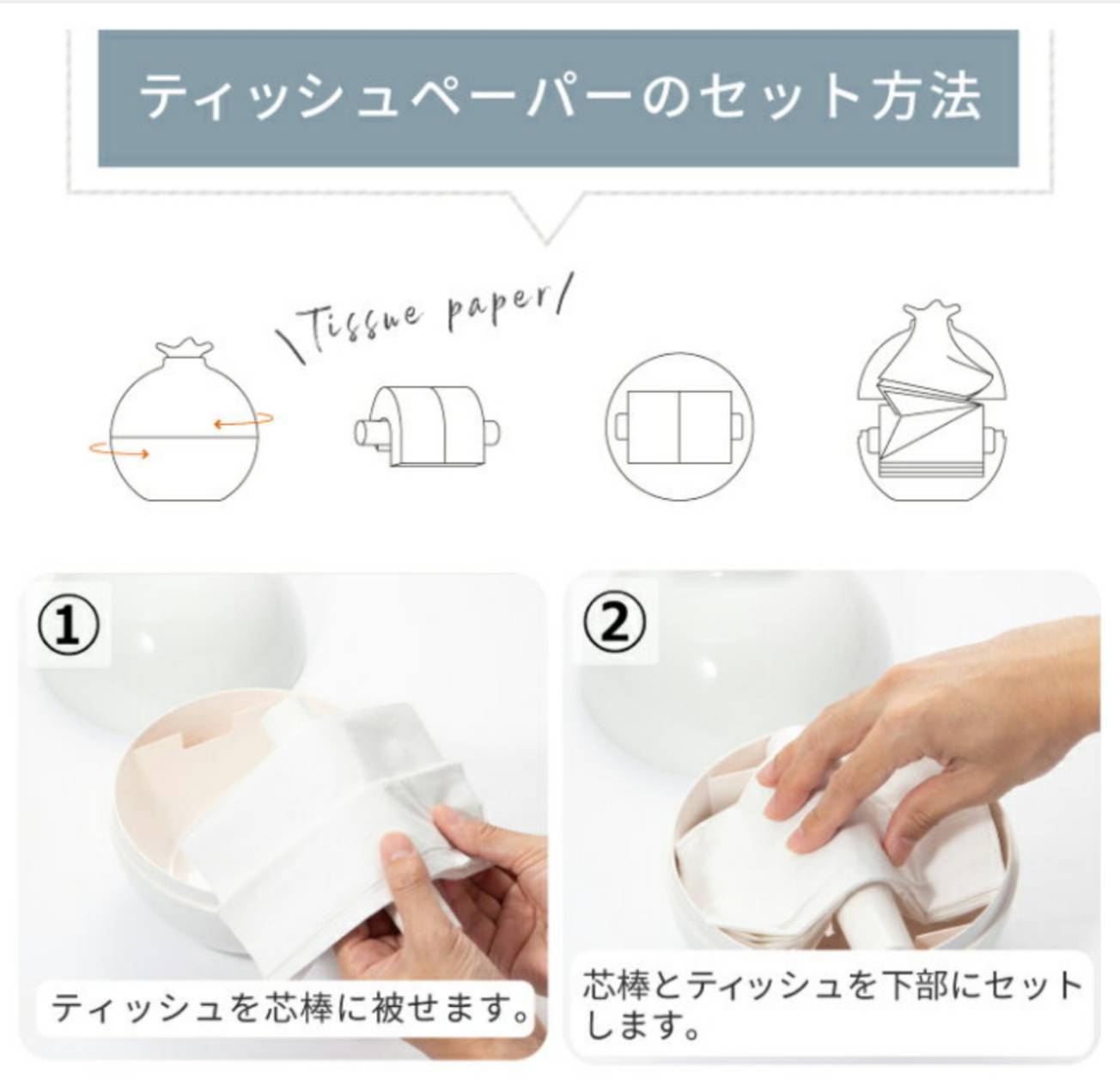 ティッシュペーパーのセット方法

\Tissue paper/

①

ティッシュを芯棒に被せます。

②

芯棒とティッシュを下部にセットします。